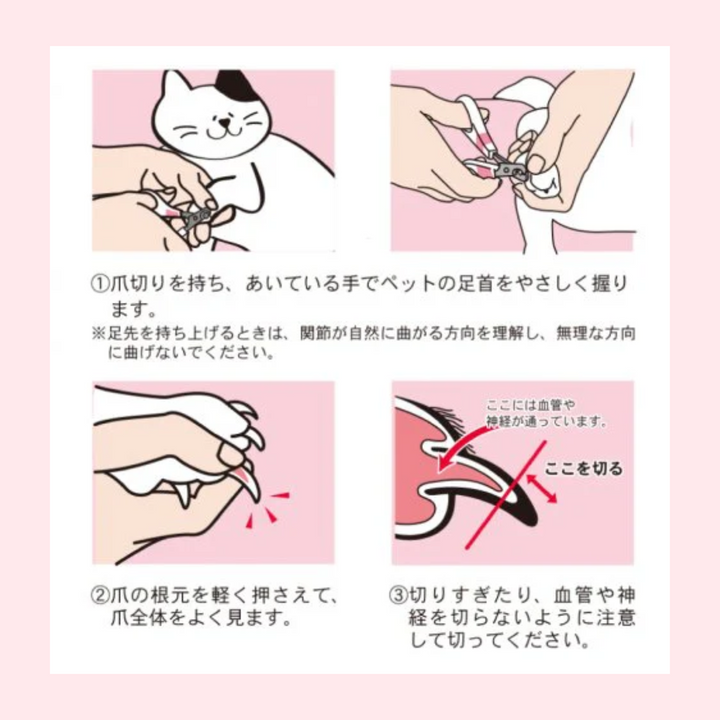 ①爪切りを持ち、あいている手でペットの足首をやさしく握ります。
※足先を持ち上げるときは、関節が自然に曲がる方向を理解し、無理な方向に曲げないでください。

ここには血管や神経が通っています。

ここを切る

②爪の根元を軽く押さえて、爪全体をよく見ます。

③切りすぎたり、血管や神経を切らないように注意して切ってください。