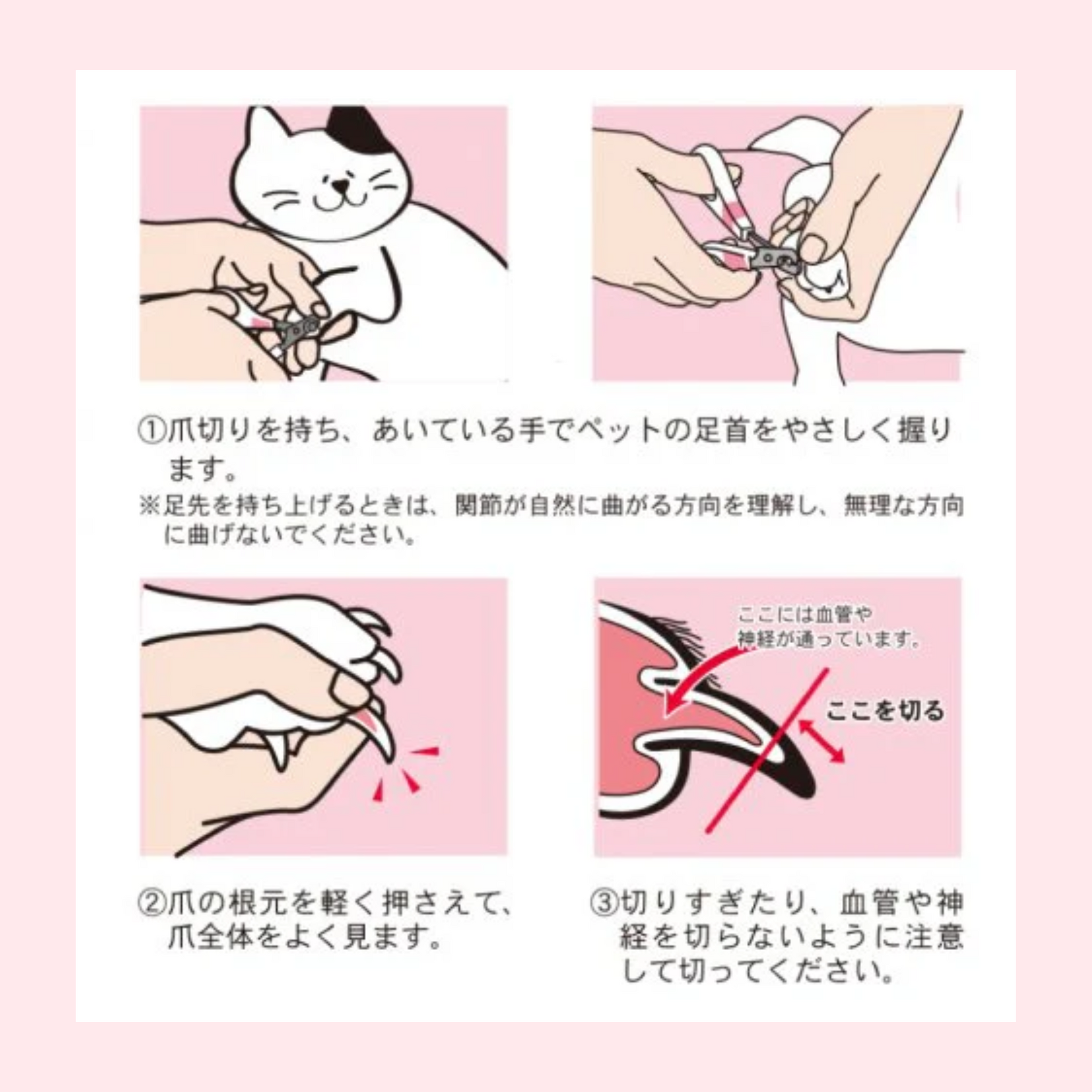 ①爪切りを持ち、あいている手でペットの足首をやさしく握ります。

※足先を持ち上げるときは、関節が自然に曲がる方向を理解し、無理な方向に曲げないでください。

ここには血管や神経が通っています。

ここを切る

②爪の根元を軽く押さえて、爪全体をよく見ます。

③切りすぎたり、血管や神経を切らないように注意して切ってください。